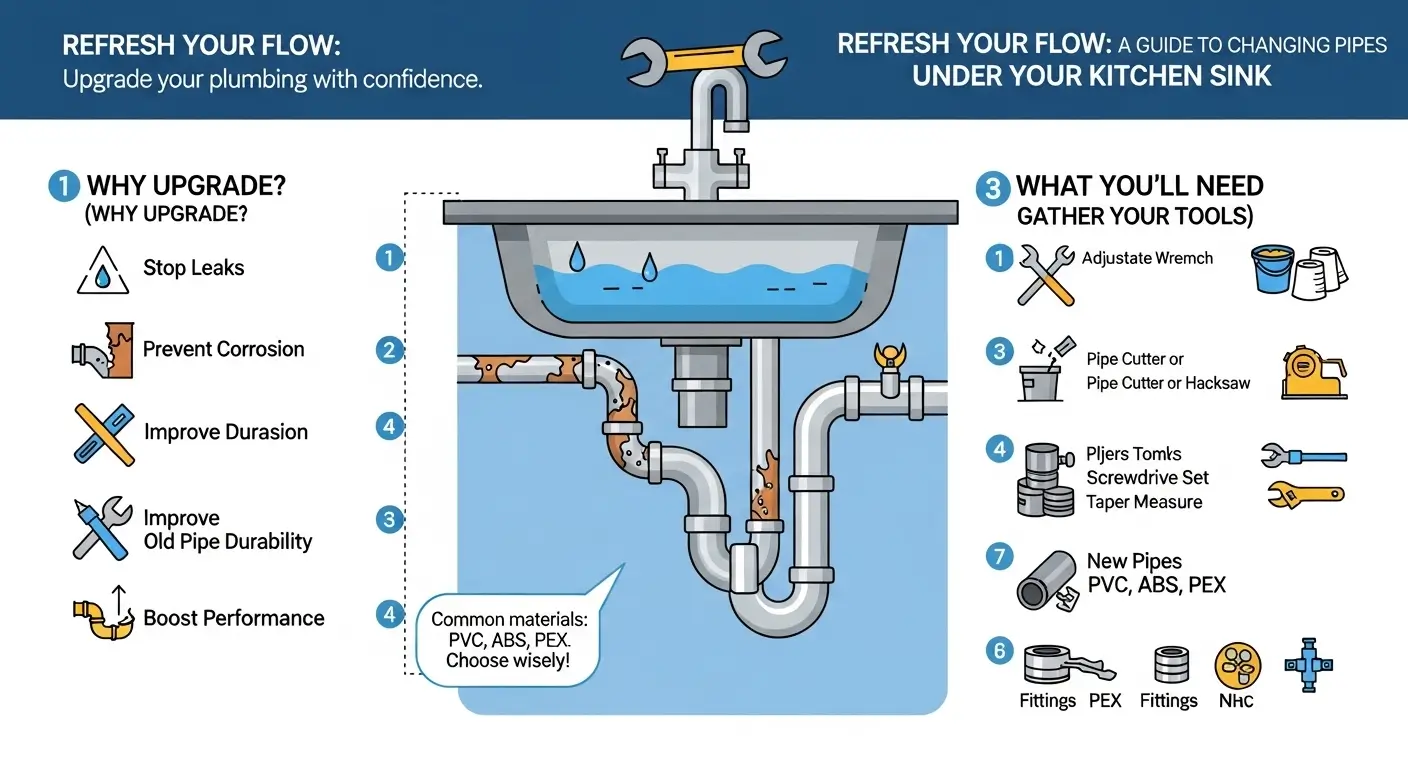 REFRESH YOUR FLOW:
Upgrade your plumbing with confidence.

REFRESH YOUR FLOW: A GUIDE TO CHANGING PIPES UNDER YOUR KITCHEN SINK

1 WHY UPGRADE?
(WHY UPGRADE?

Stop Leaks

Prevent Corrosion

Improve Durasion

Improve Old Pipe Durability

Boost Performance

1

2

4

3

4

Common materials: PVC, ABS, PEX. Choose wisely!

3 WHAT YOU'LL NEED
GATHER YOUR TOOLS)

1 Adjustate Wremch

3 Pipe Cutter or
Pipe Cutter or Hacksaw

4 Pljers Tomks
Screwdrive Set
Taper Measure

7 New Pipes
PVC, ABS, PEX

6 Fittings PEX Fittings NHC