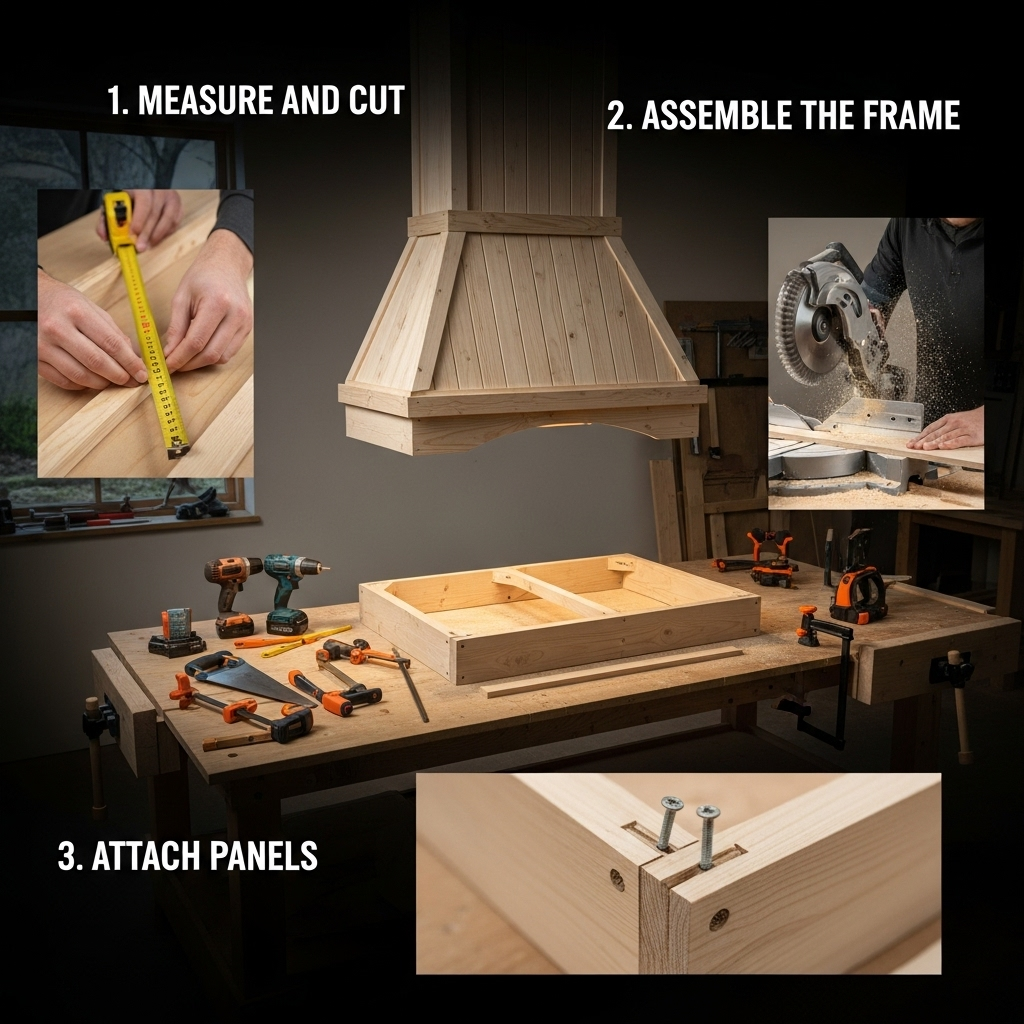 1. MEASURE AND CUT

2. ASSEMBLE THE FRAME

3. ATTACH PANELS