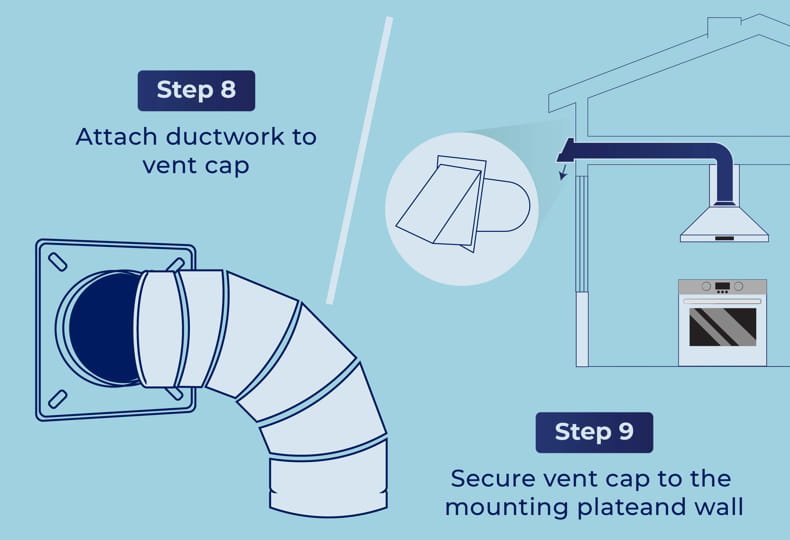 Step 8
Attach ductwork to vent cap

Step 9
Secure vent cap to the mounting plateand wall