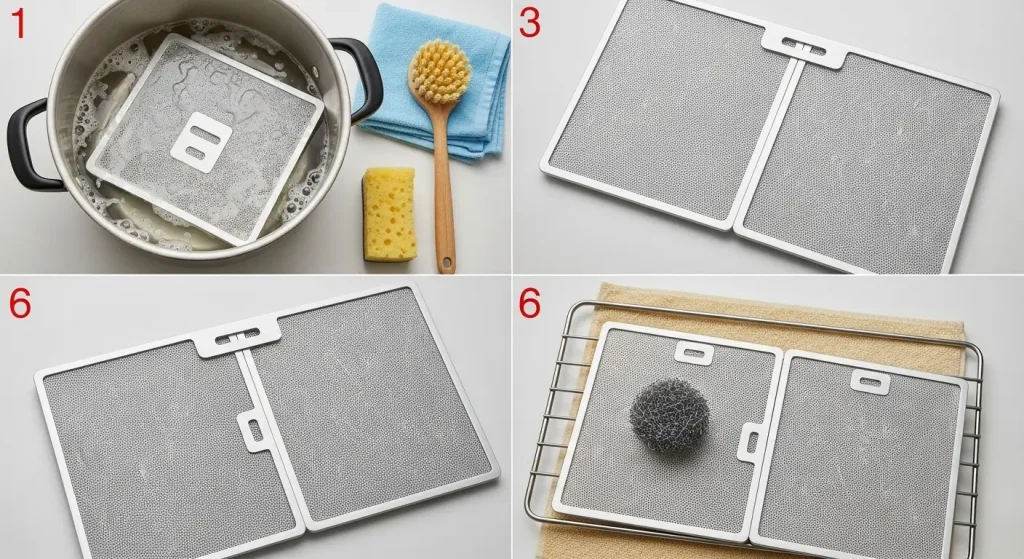 1

3

6

6