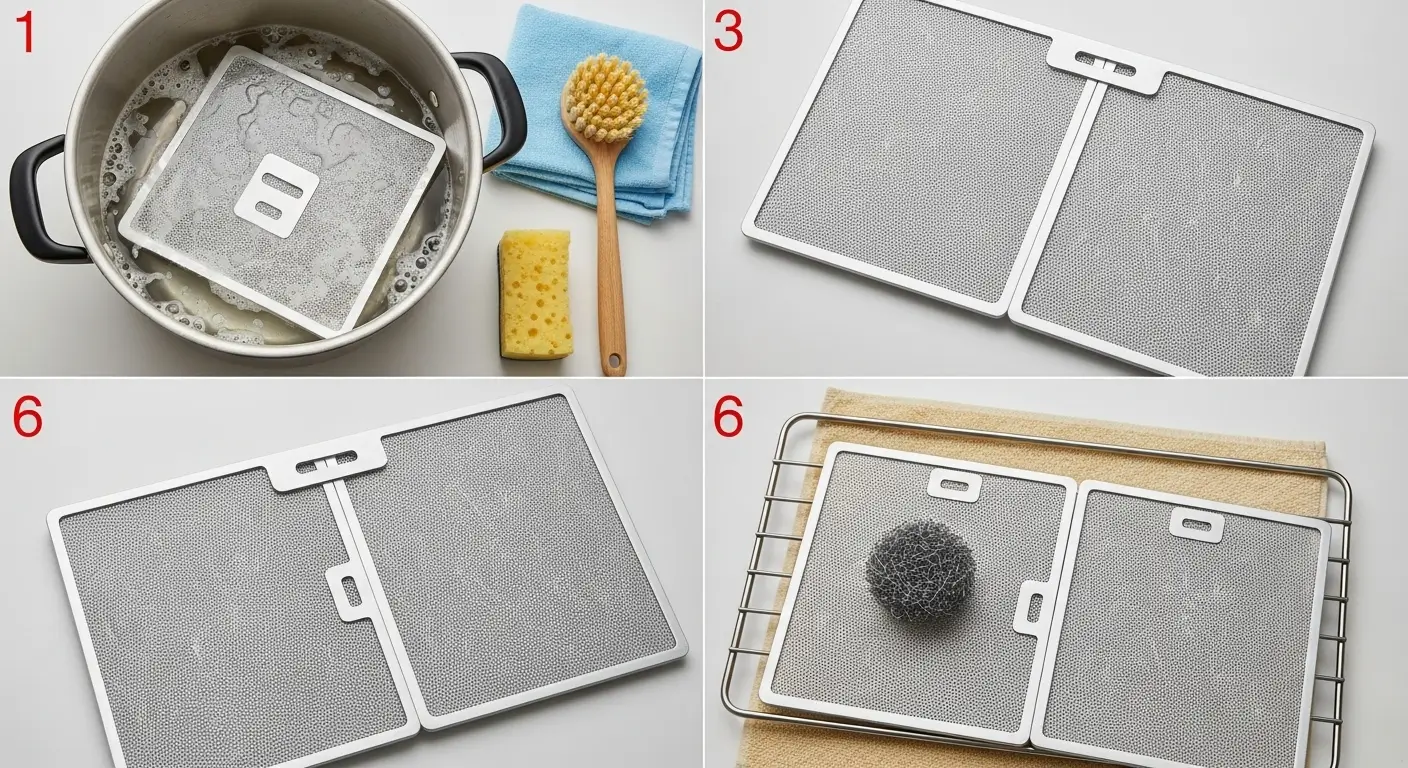 1

3

6

6